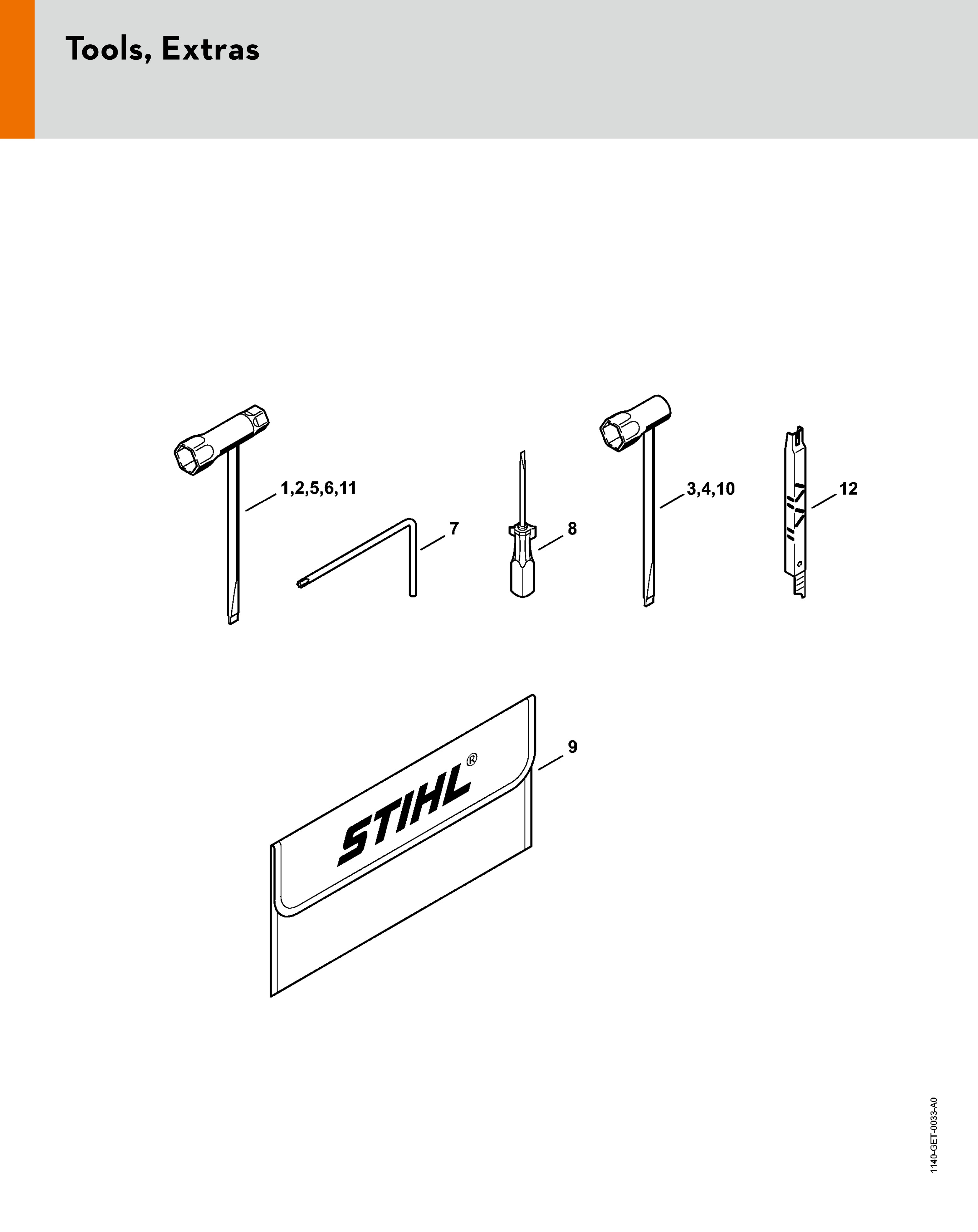 Tools, Extras

1,2,5,6,11

7

8

3,4,10

12

9

STIHL®

1140-GET-0033-A0